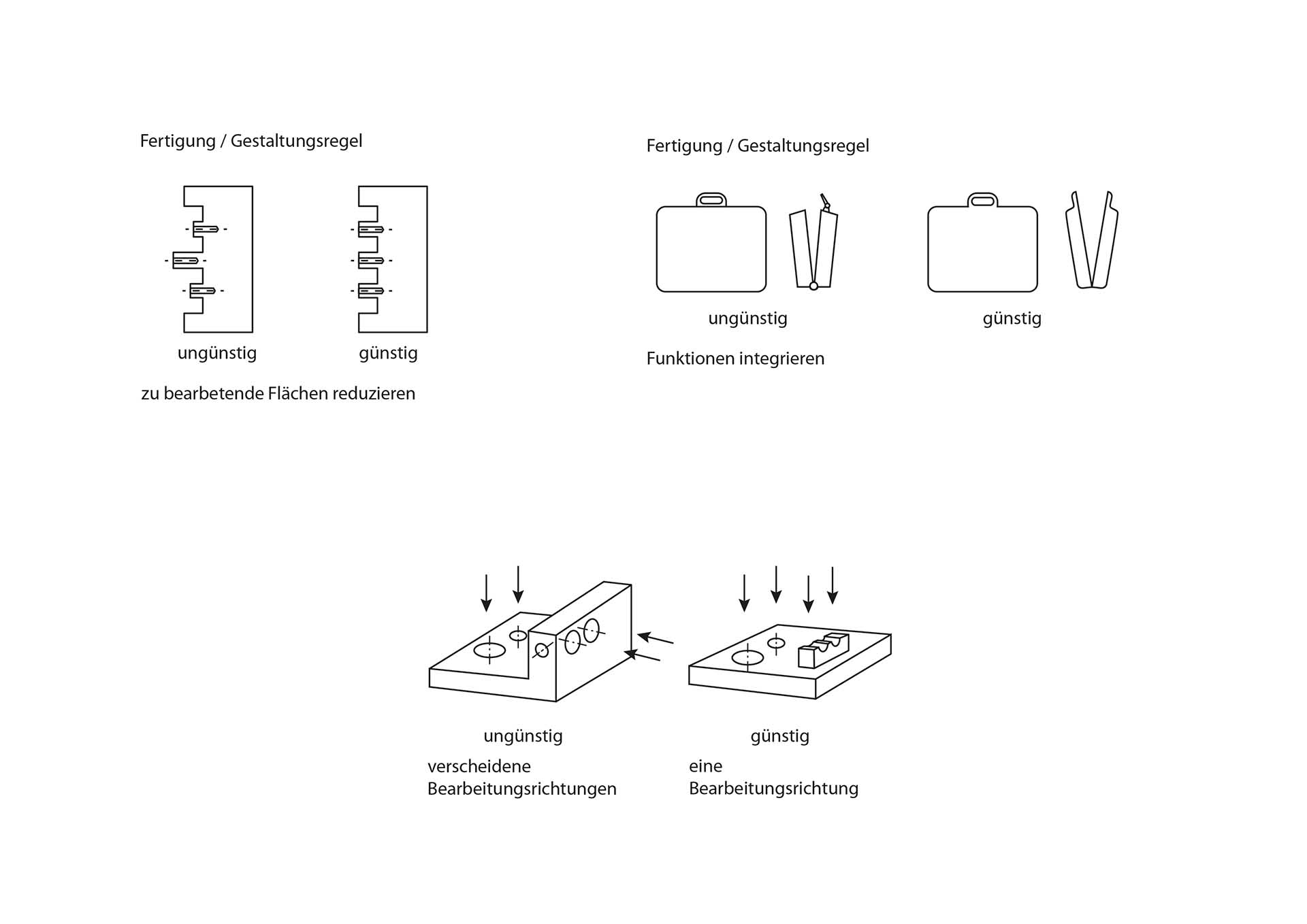 Fertigung / Gestaltungsregel

ungünstig

günstig

zu bearbetende Flächen reduzieren

Fertigung / Gestaltungsregel

ungünstig

günstig

Funktionen integrieren

ungünstig

verscheidene Bearbeitungsrichtungen

günstig

eine Bearbeitungsrichtung